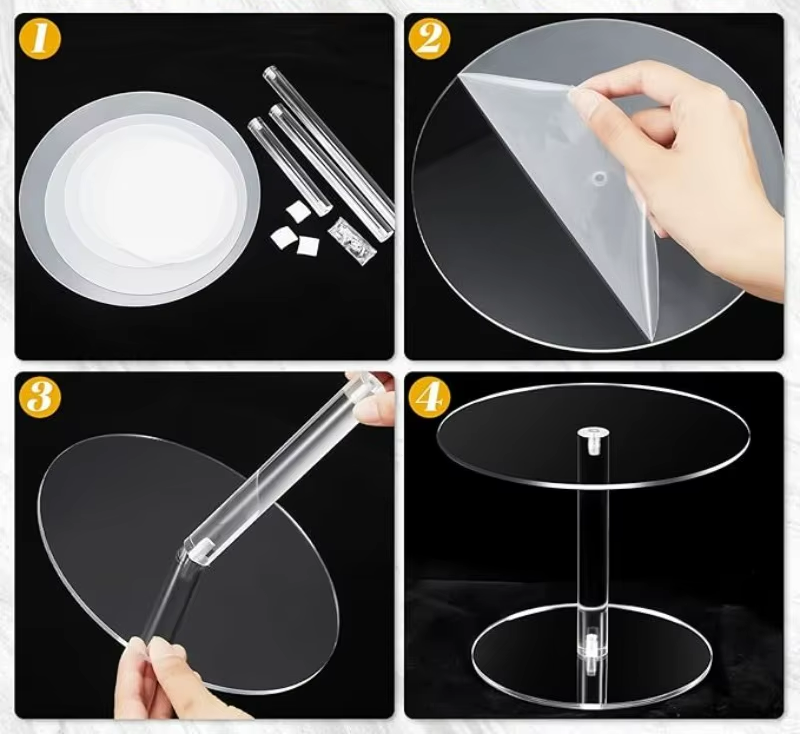 1

2

3

4